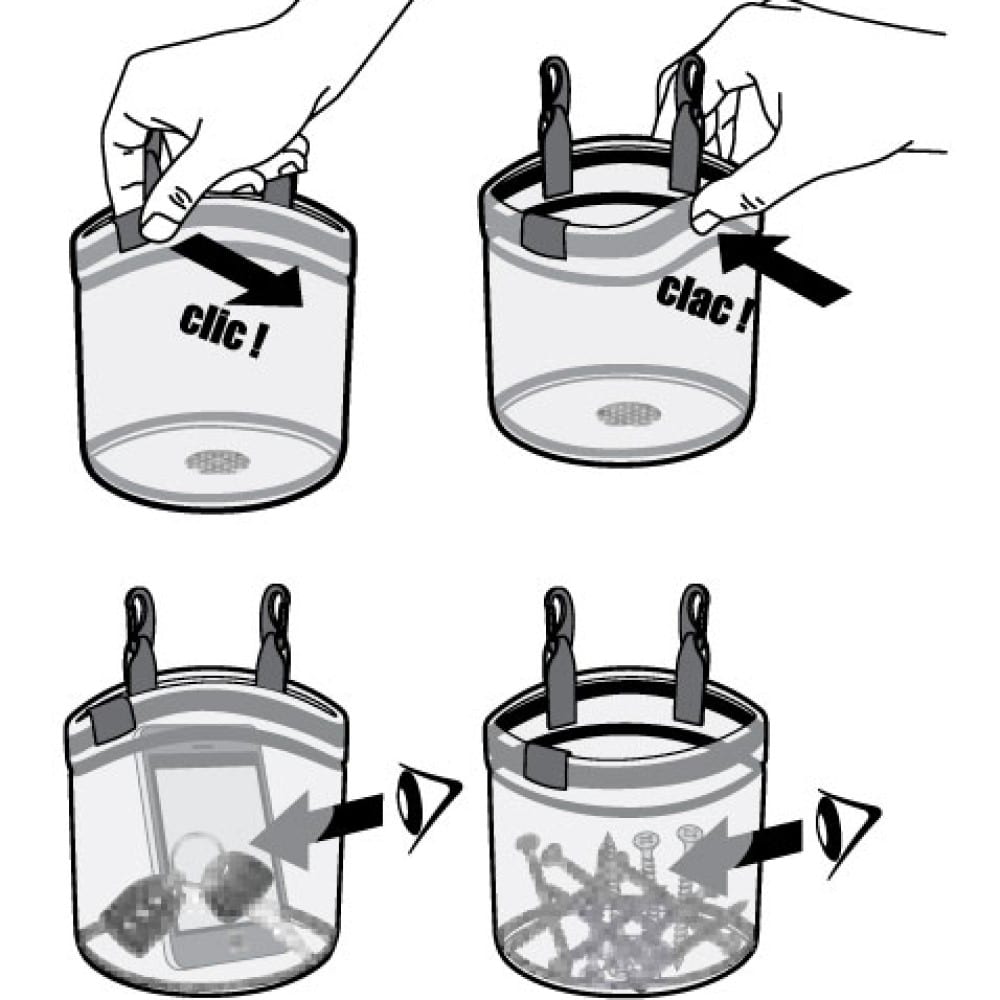 clic !

clac !