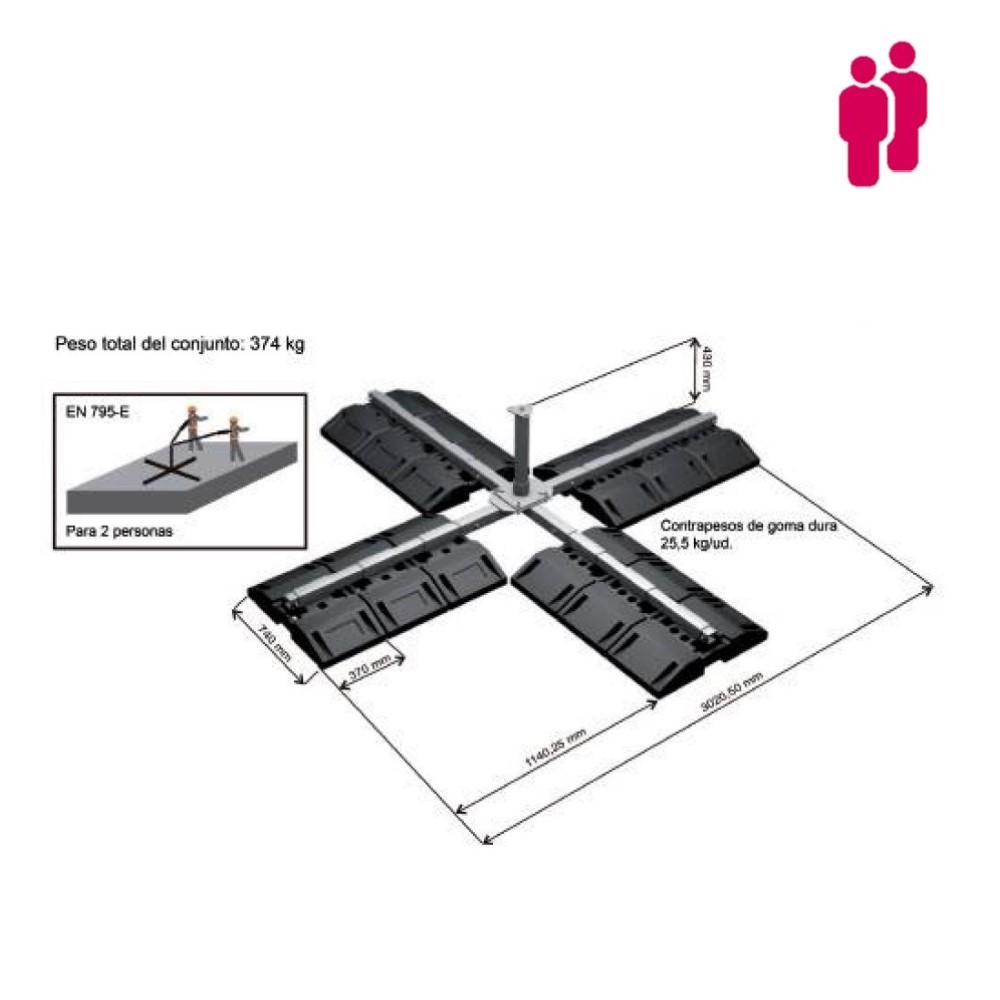 Peso total del conjunto: 374 kg

EN 795-E

Para 2 personas

430 mm

Contrapesos de goma dura 25,5 kg/ud.

740 mm

370 mm

1140,25 mm

3020,50 mm