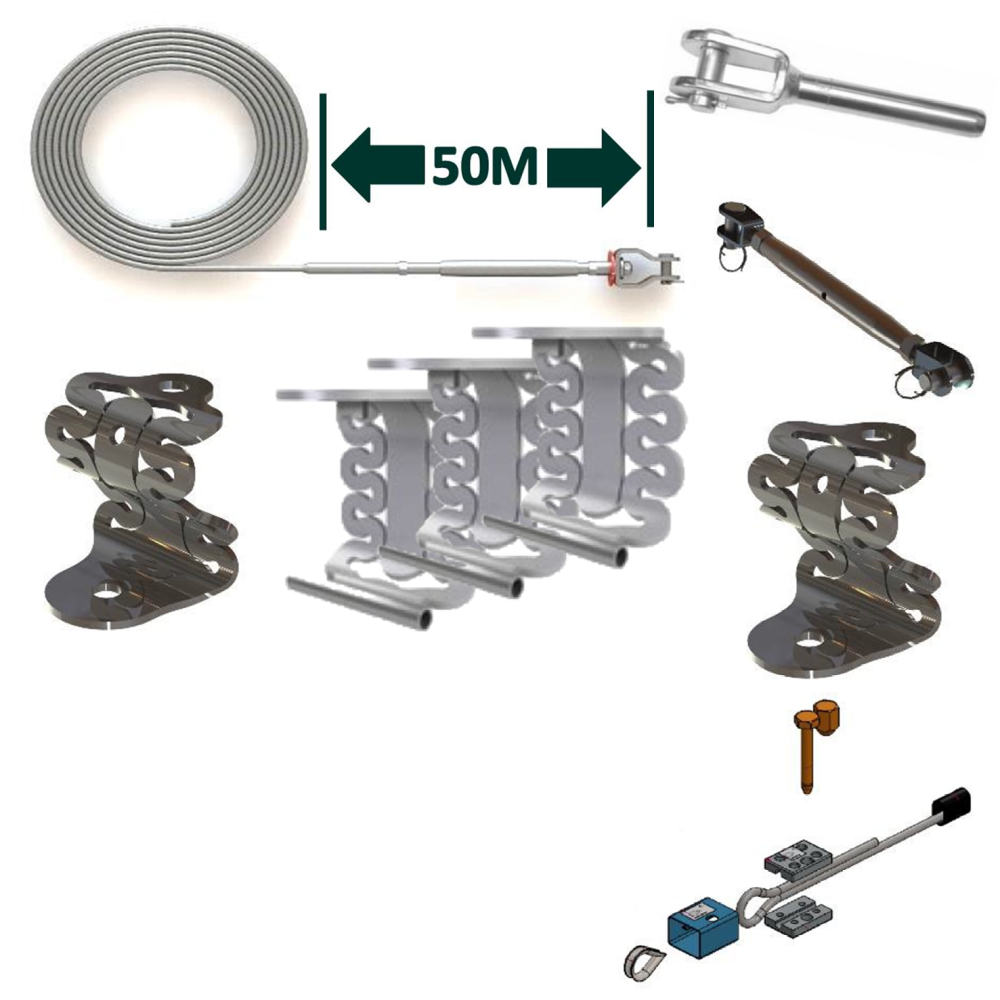 50M